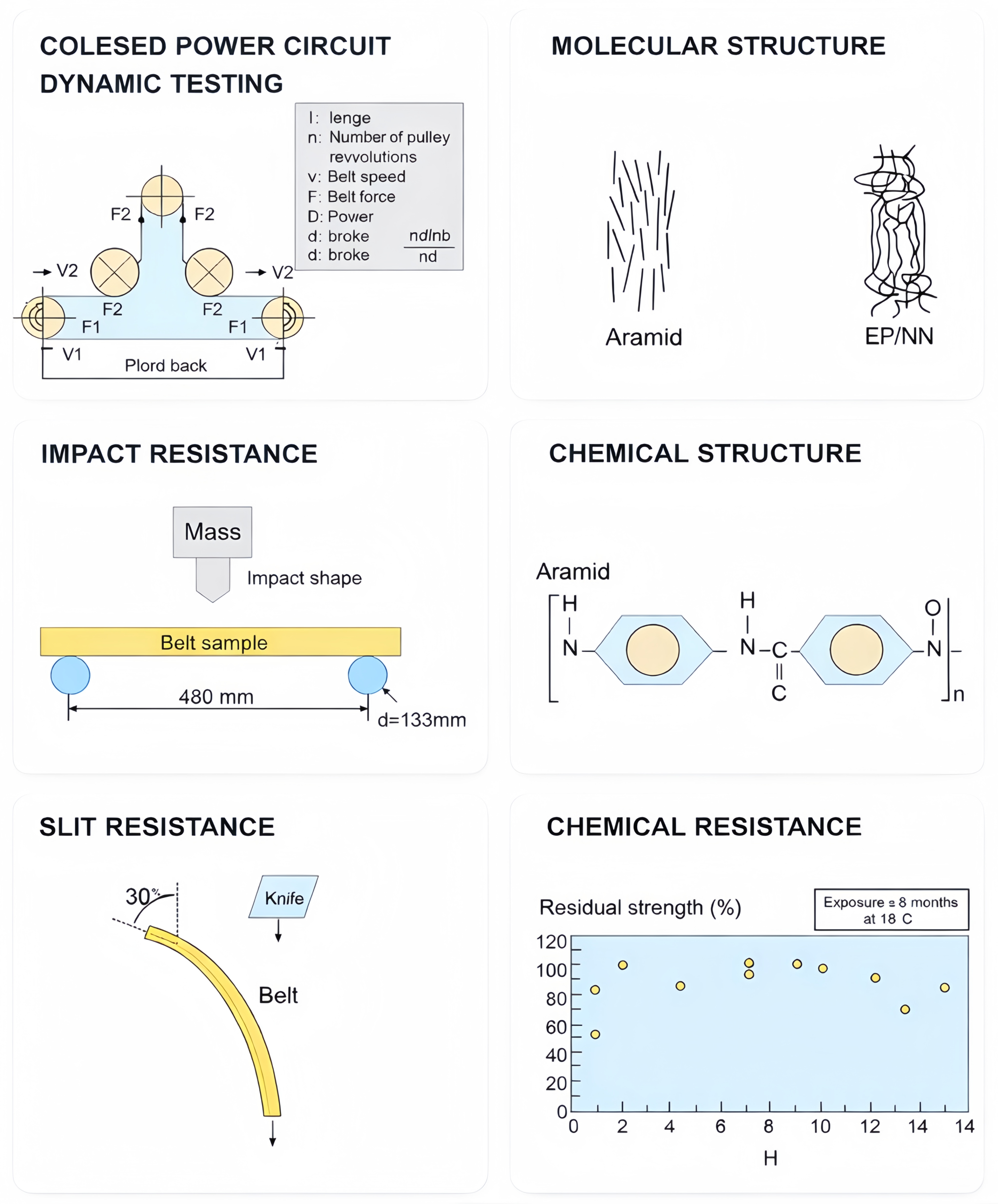 COLESED POWER CIRCUIT DYNAMIC TESTING

l: lenge
n: Number of pulley revvolutions
v: Belt speed
F: Belt force
D: Power
d: broke
d: broke
$\frac{ndlnb}{nd}$

F2 F2
V2 V2
F2 F2
F1 F1
V1 V1
Plord back

MOLECULAR STRUCTURE

Aramid
EP/NN

IMPACT RESISTANCE

Mass
Impact shape
Belt sample
480 mm
d=133mm

CHEMICAL STRUCTURE

Aramid
H
N
H
N
C
C
O
N
n

SLIT RESISTANCE

30%
Knife
Belt

CHEMICAL RESISTANCE

Residual strength (%)
Exposure ≥ 8 months at 18 C
120
100
80
60
40
20
0
0 2 4 6 8 10 12 14 14
H