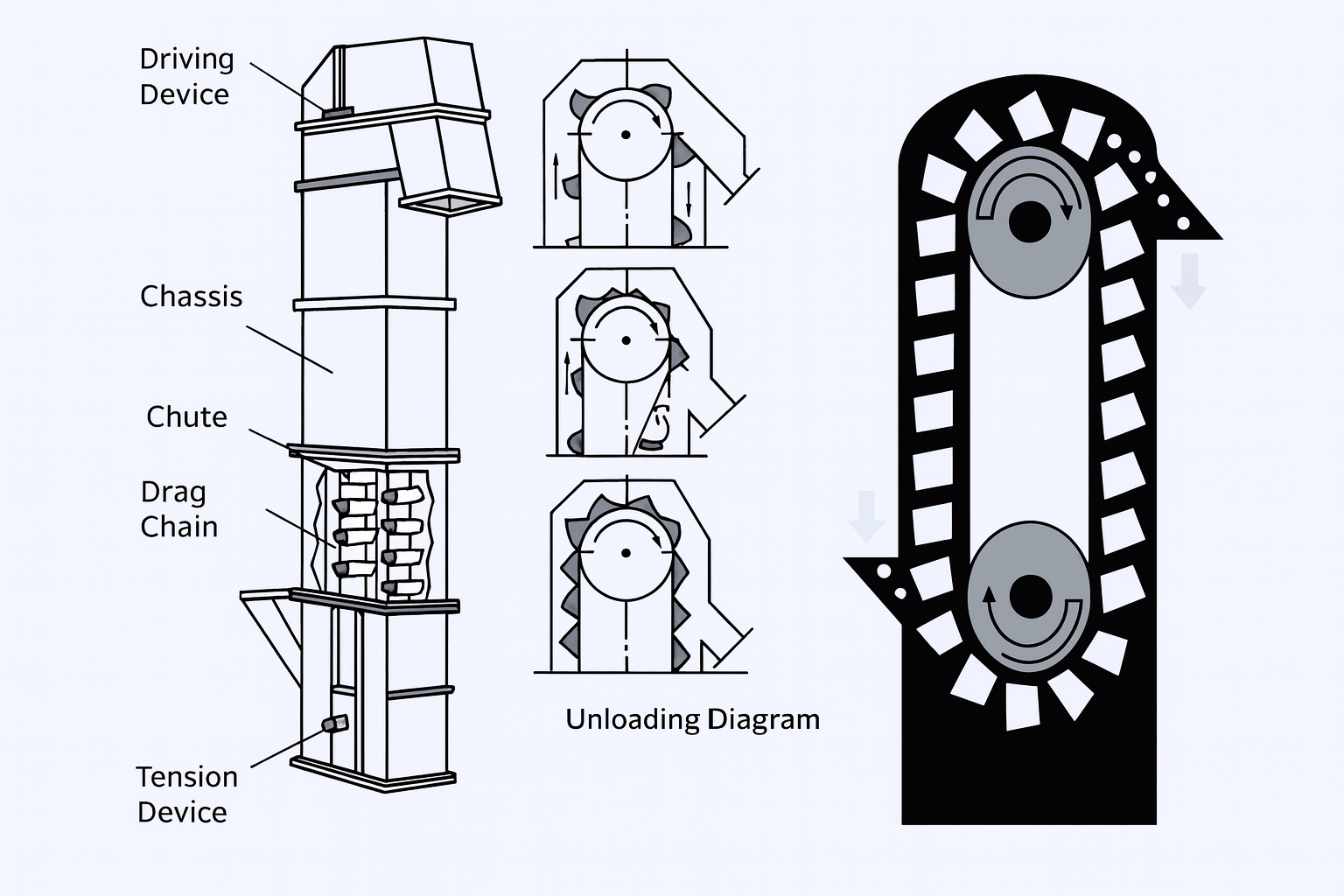 Driving Device

Chassis

Chute

Drag Chain

Tension Device

Unloading Diagram