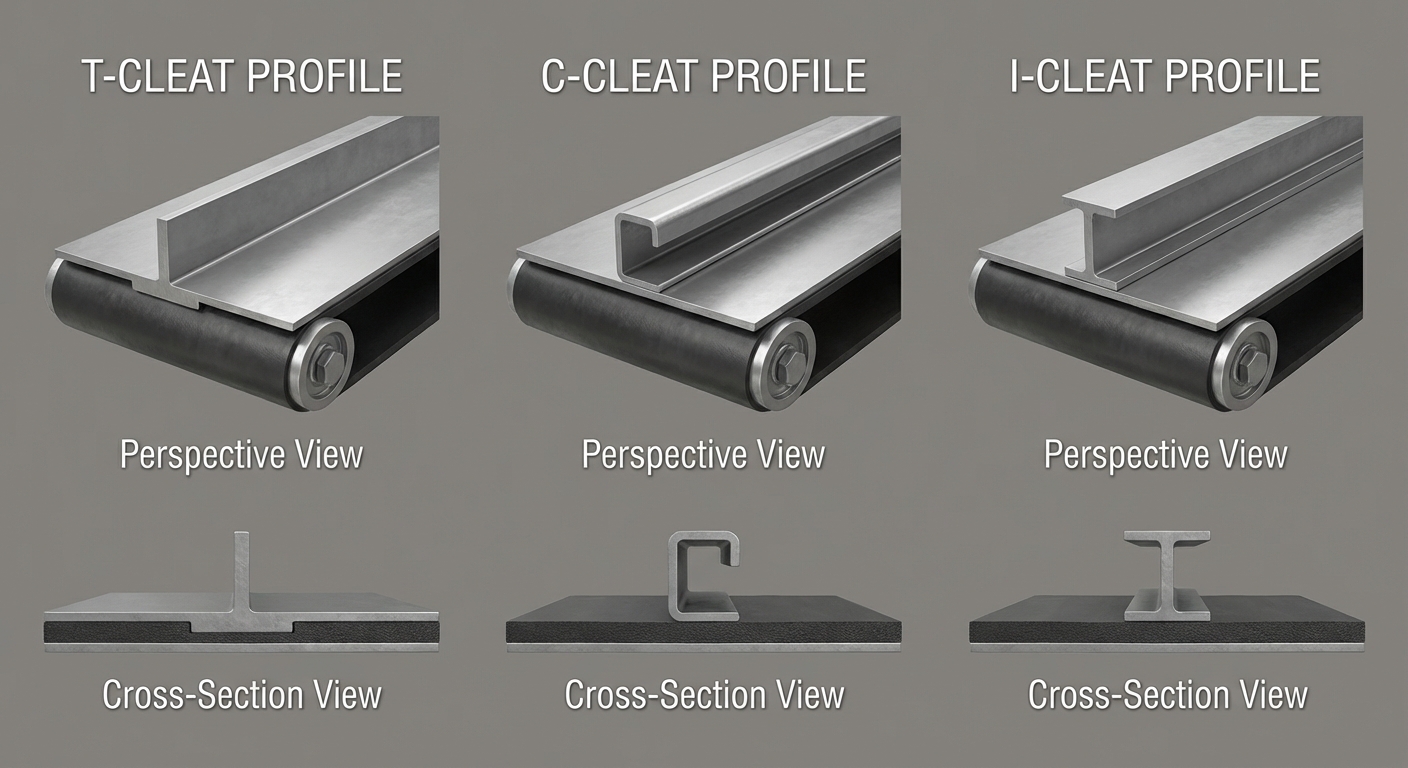 T-CLEAT PROFILE

Perspective View

Cross-Section View

C-CLEAT PROFILE

Perspective View

Cross-Section View

I-CLEAT PROFILE

Perspective View

Cross-Section View