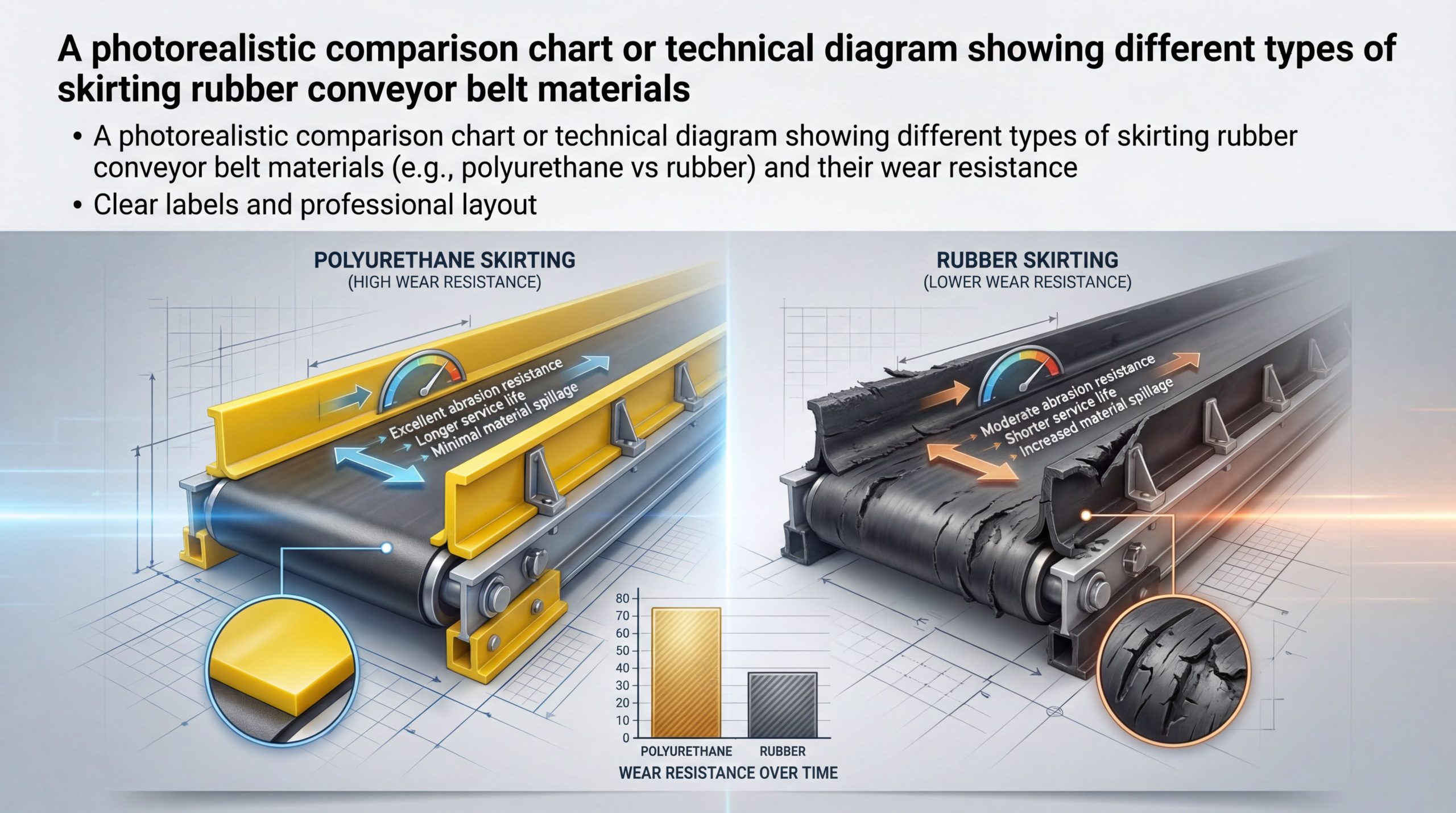 A photorealistic comparison chart or technical diagram showing different types of skirting rubber conveyor belt materials

• A photorealistic comparison chart or technical diagram showing different types of skirting rubber conveyor belt materials (e.g., polyurethane vs rubber) and their wear resistance
• Clear labels and professional layout

POLYURETHANE SKIRTING
(HIGH WEAR RESISTANCE)

Excellent abrasion resistance
Longer service life
Minimal material spillage

RUBBER SKIRTING
(LOWER WEAR RESISTANCE)

Moderate abrasion resistance
Shorter service life
Increased material spillage

80
70
60
50
40
30
20
10
0
POLYURETHANE
RUBBER
WEAR RESISTANCE OVER TIME